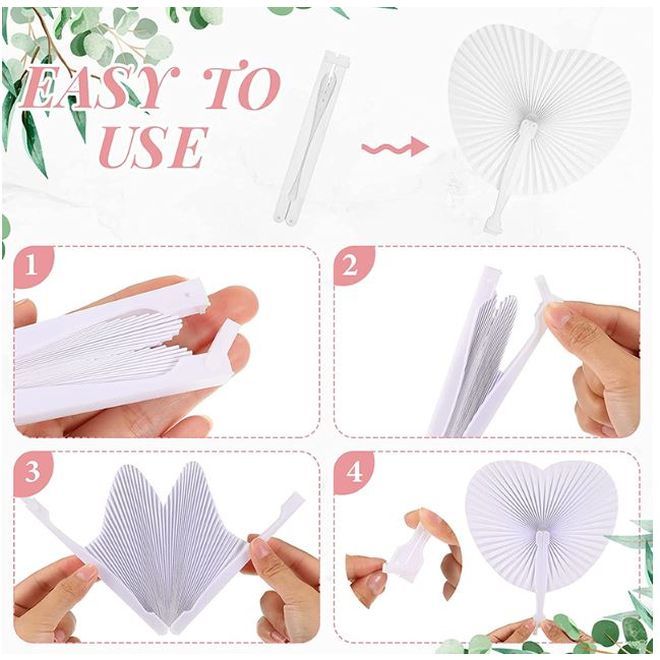 EASY TO USE

1

2

3

4