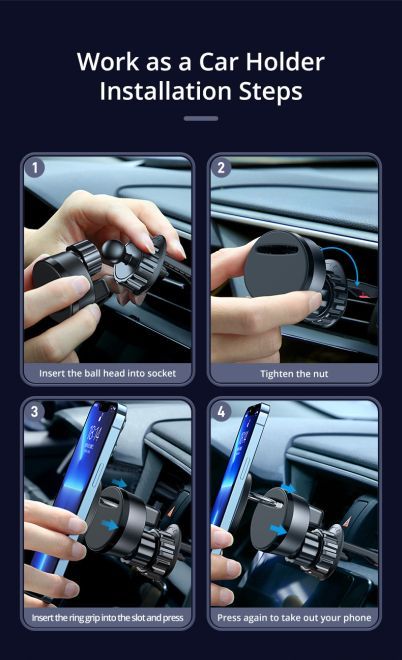 Work as a Car Holder
Installation Steps

1
Insert the ball head into socket

2
Tighten the nut

3
Insert the ring grip into the slot and press

4
Press again to take out your phone