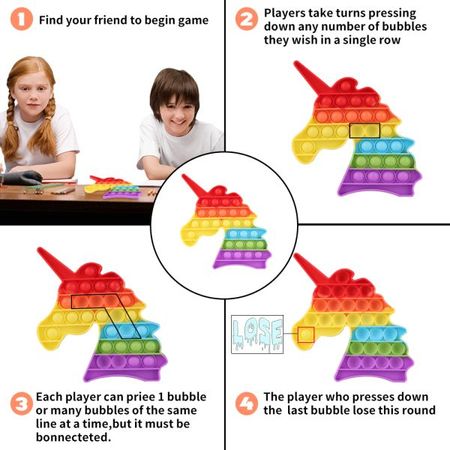 1 Find your friend to begin game

2 Players take turns pressing down any number of bubbles they wish in a single row

LOSE

3 Each player can priee 1 bubble or many bubbles of the same line at a time,but it must be bonnecteted.

4 The player who presses down the last bubble lose this round