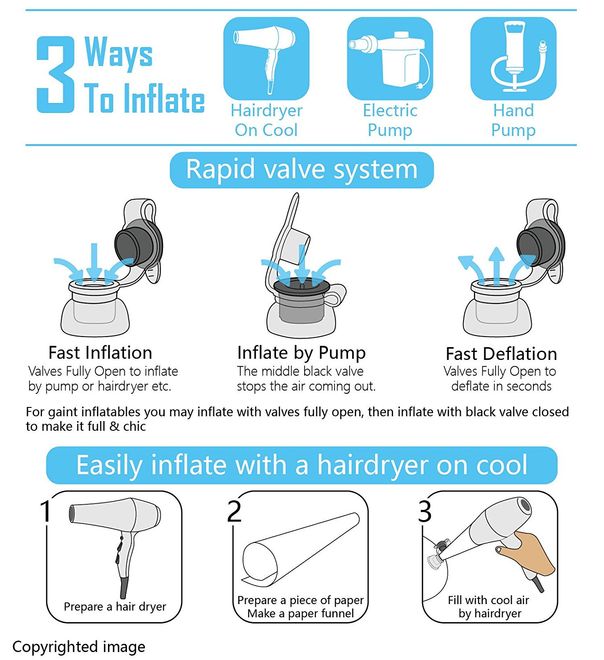 3 Ways To Inflate

Hairdryer On Cool

Electric Pump

Hand Pump

Rapid valve system

Fast Inflation
Valves Fully Open to inflate by pump or hairdryer etc.

Inflate by Pump
The middle black valve stops the air coming out.

Fast Deflation
Valves Fully Open to deflate in seconds

For gaint inflatables you may inflate with valves fully open, then inflate with black valve closed to make it full & chic

Easily inflate with a hairdryer on cool

1
Prepare a hair dryer

2
Prepare a piece of paper
Make a paper funnel

3
Fill with cool air by hairdryer

Copyrighted image