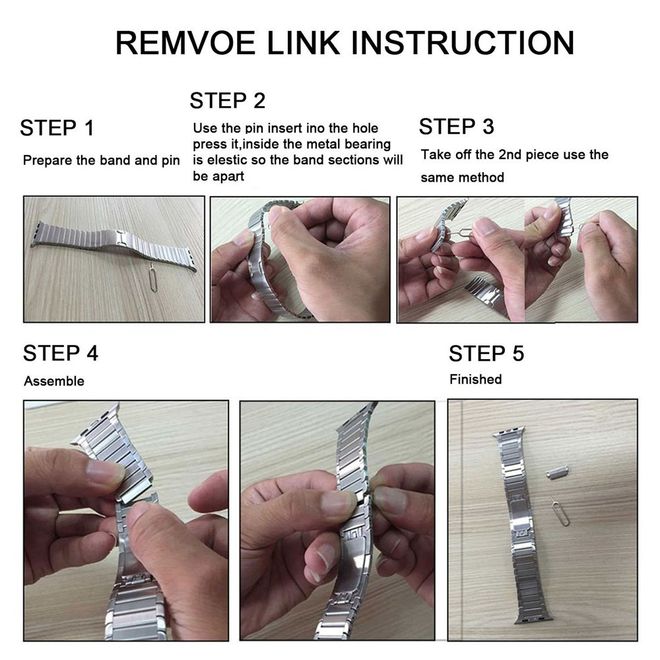 REMVOE LINK INSTRUCTION

STEP 1

Prepare the band and pin

STEP 2

Use the pin insert ino the hole press it,inside the metal bearing is elestic so the band sections will be apart

STEP 3

Take off the 2nd piece use the same method

STEP 4

Assemble

STEP 5

Finished