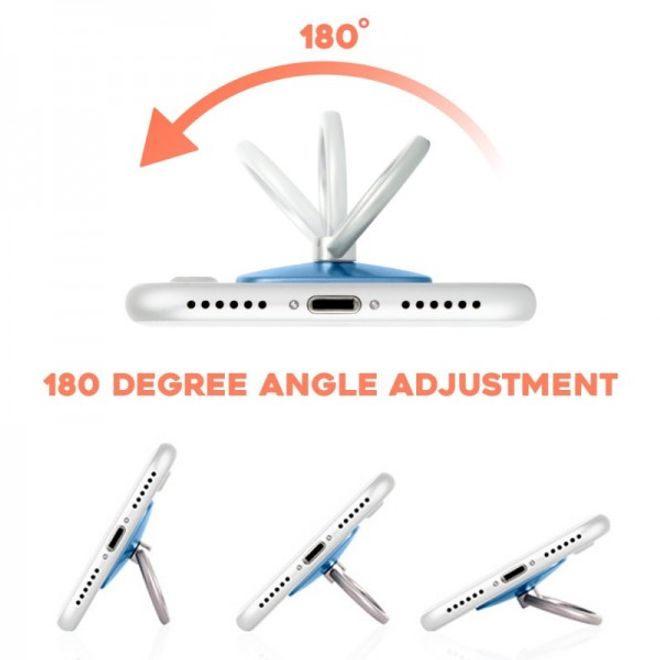 180°

180 DEGREE ANGLE ADJUSTMENT