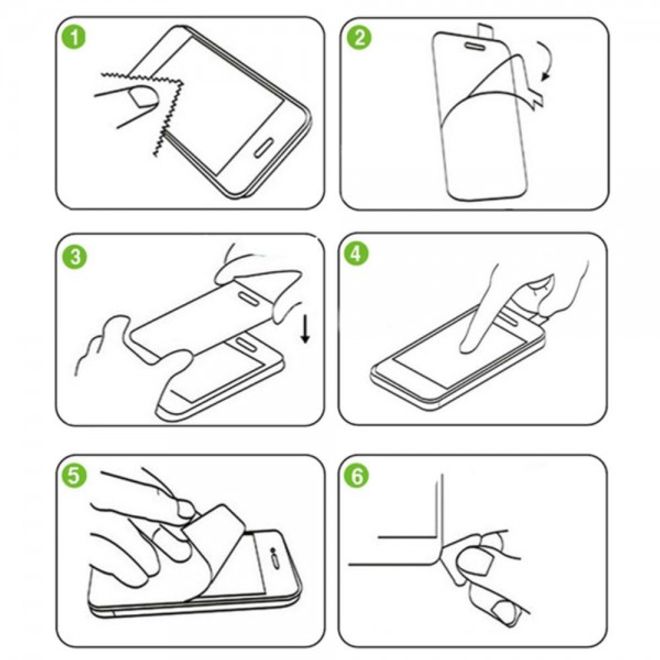 1

2

3

4

5

6